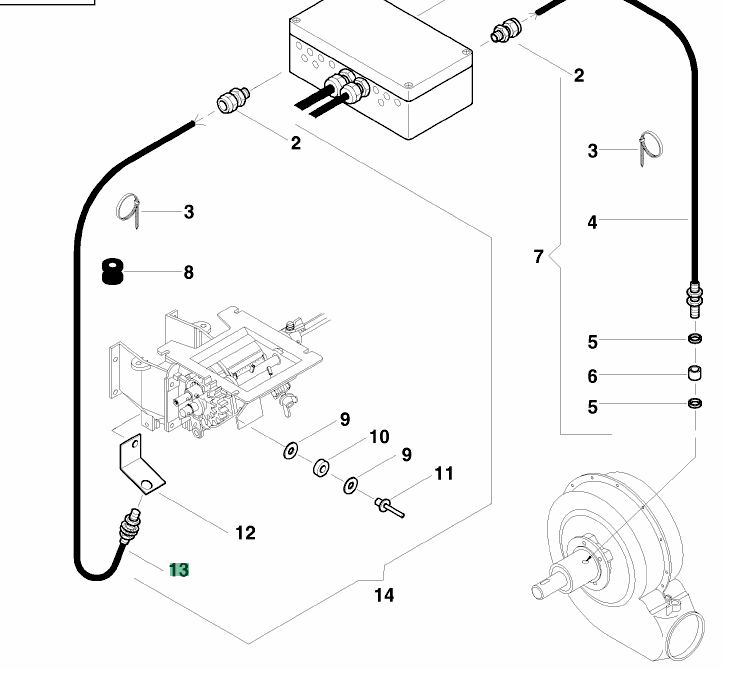 2
2
3
3
4
7
8
5
6
5
9
10
9
11
12
13
14