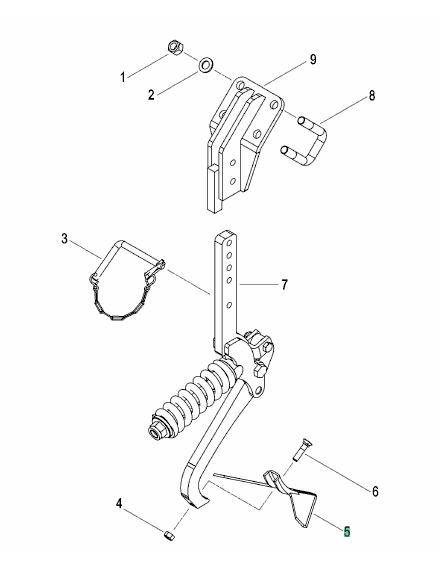 1
2
9
8
3
7
6
4
5